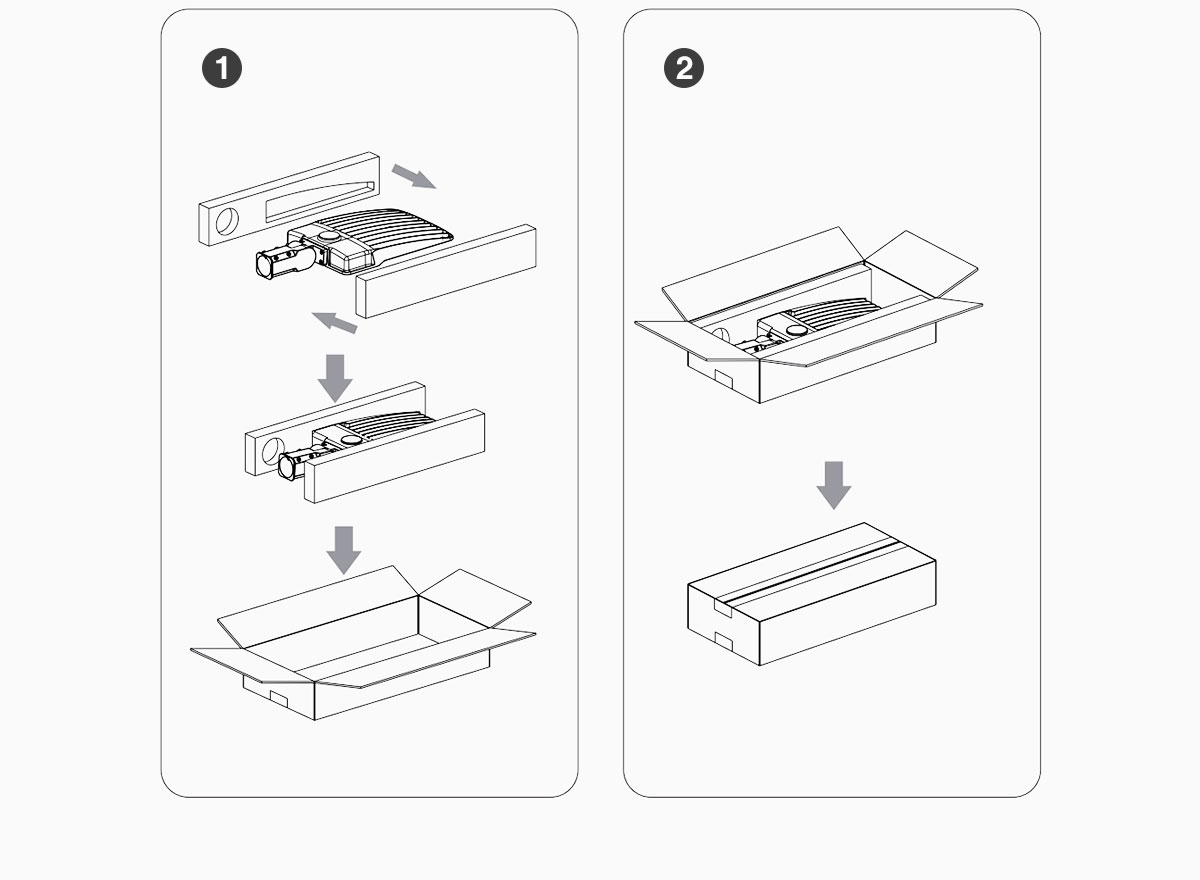 1

2