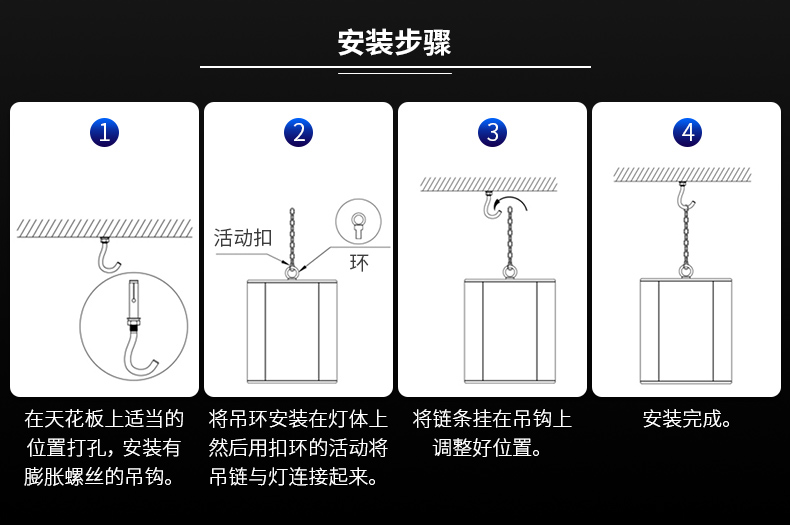 安装步骤

1

在天花板上适当的位置打孔，安装有膨胀螺丝的吊钩。

2

活动扣

环

将吊环安装在灯体上然后用扣环的活动将吊链与灯连接起来。

3

将链条挂在吊钩上调整好位置。

4

安装完成。